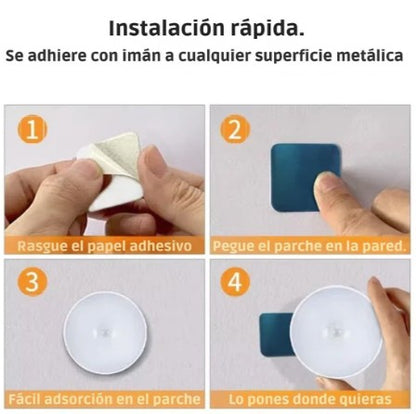 Instalación rápida.
Se adhiere con imán a cualquier superficie metálica

1
Rasgue el papel adhesivo

2
Pegue el parche en la pared.

3
Fácil adsorción en el parche

4
Lo pones donde quieras